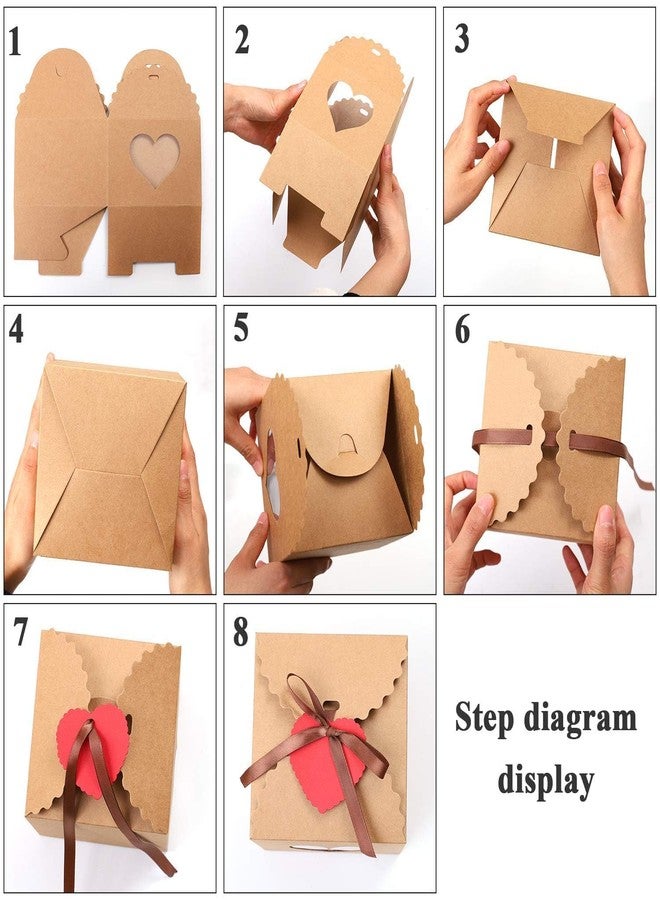 1

2

3

4

5

6

7

8

Step diagram display